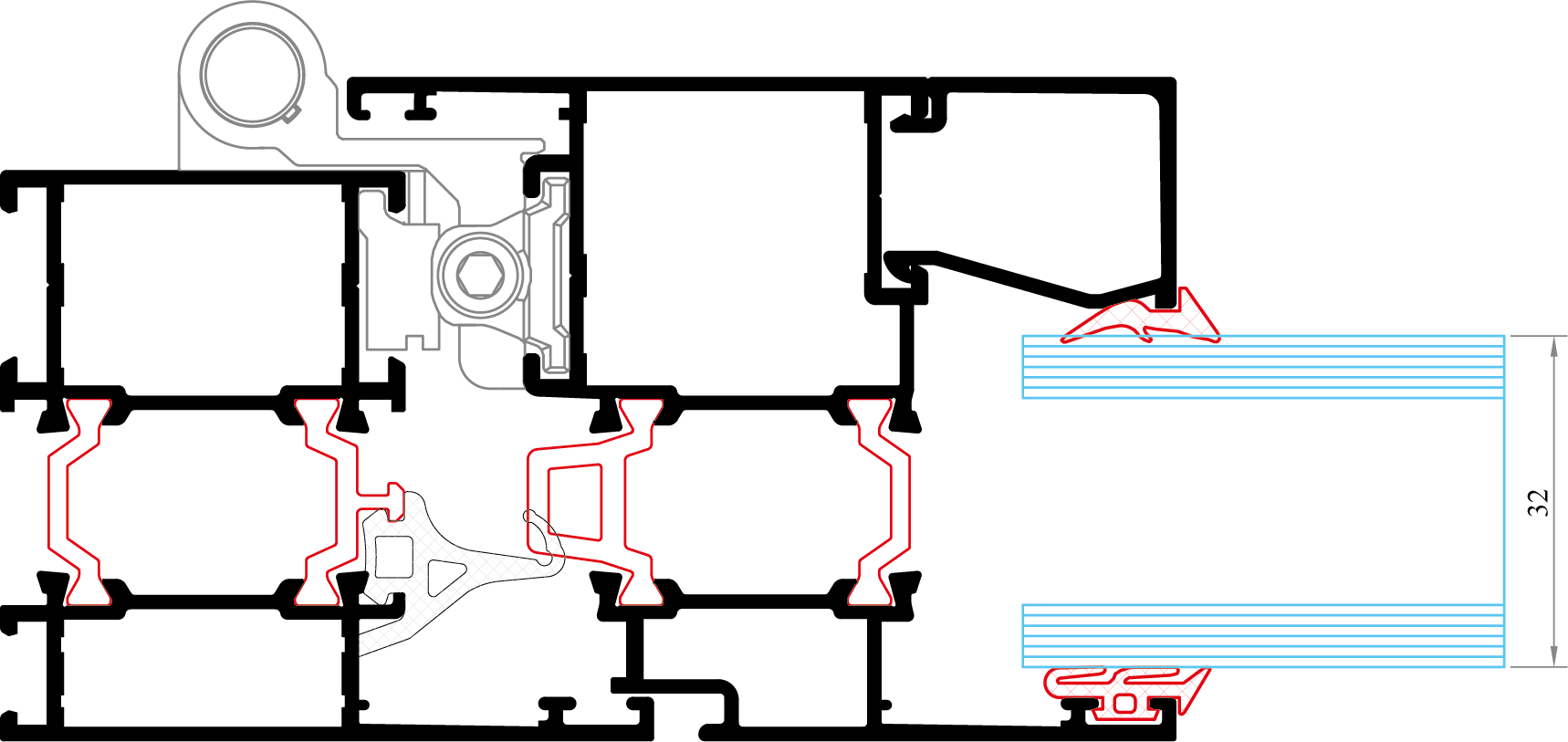 32